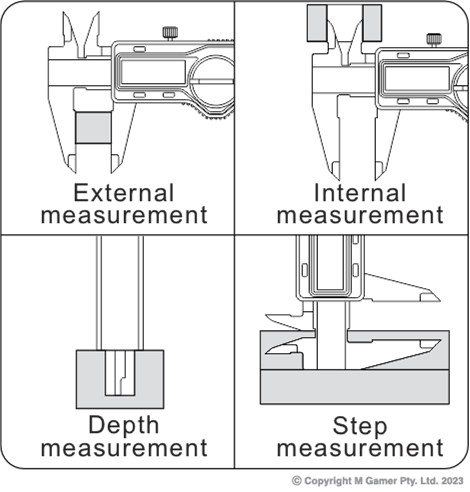 External measurement

Internal measurement

Depth measurement

Step measurement

© Copyright M Gamer Pty. Ltd. 2023